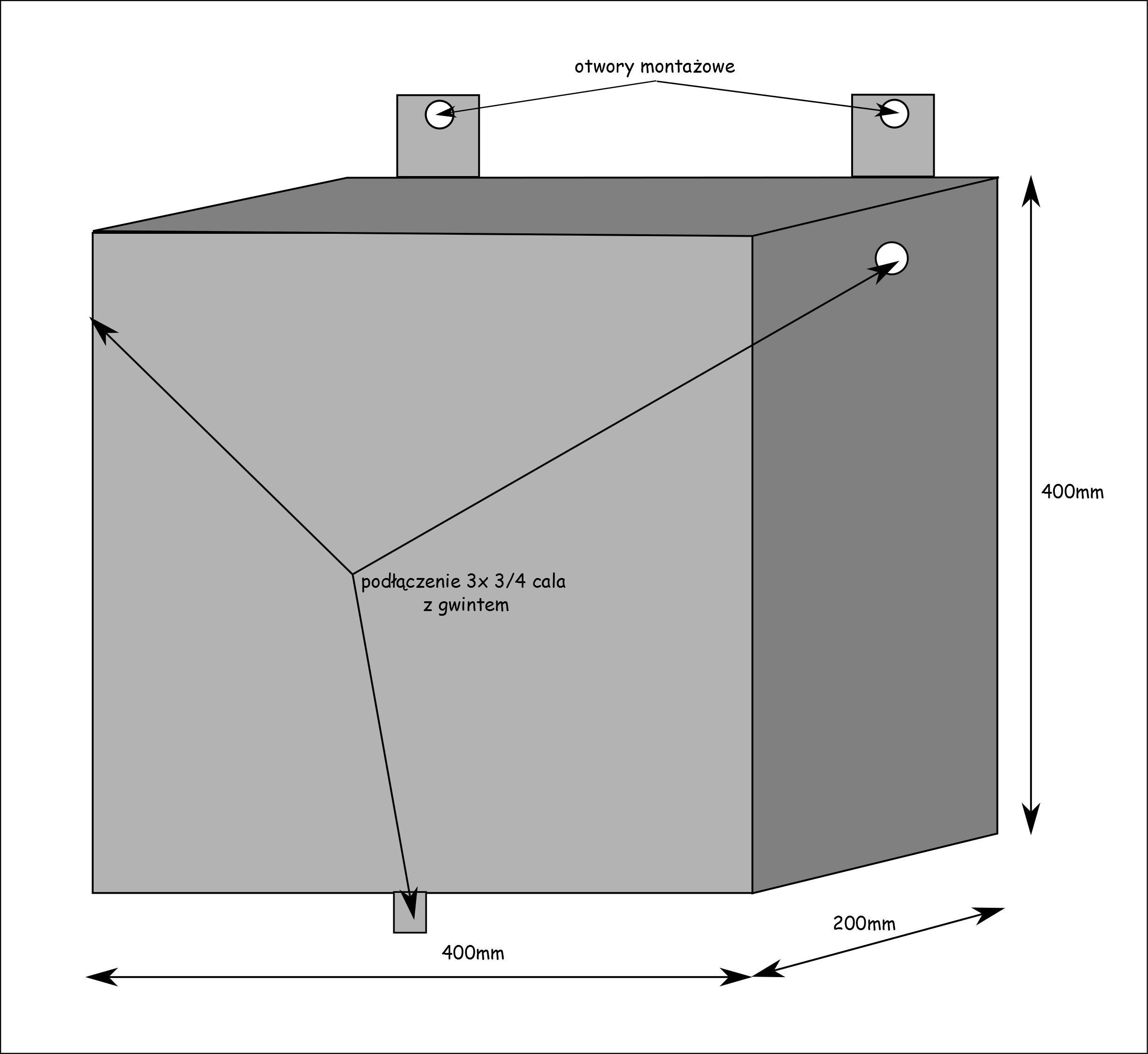 otwory montażowe

400mm

podłączenie 3x 3/4 cala
z gwintem

200mm

400mm